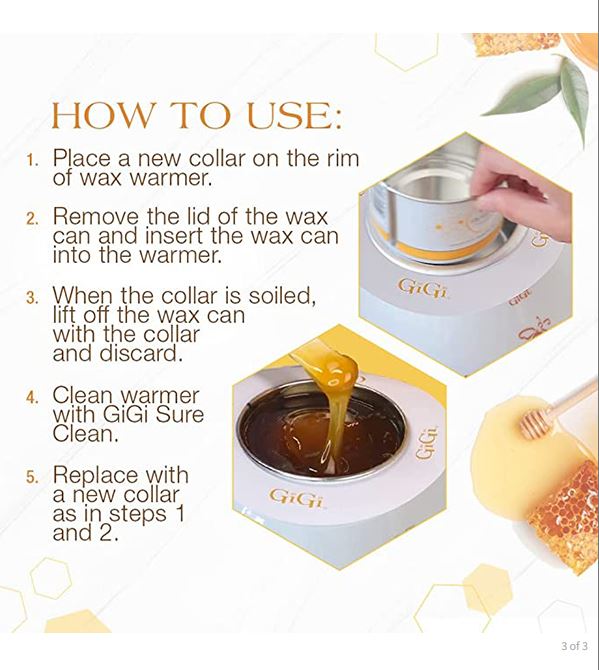 HOW TO USE:

1. Place a new collar on the rim of wax warmer.

2. Remove the lid of the wax can and insert the wax can into the warmer.

3. When the collar is soiled, lift off the wax can with the collar and discard.

4. Clean warmer with GiGi Sure Clean.

5. Replace with a new collar as in steps 1 and 2.

GiGi

GiGi

GiGi

GiGi

3 of 3